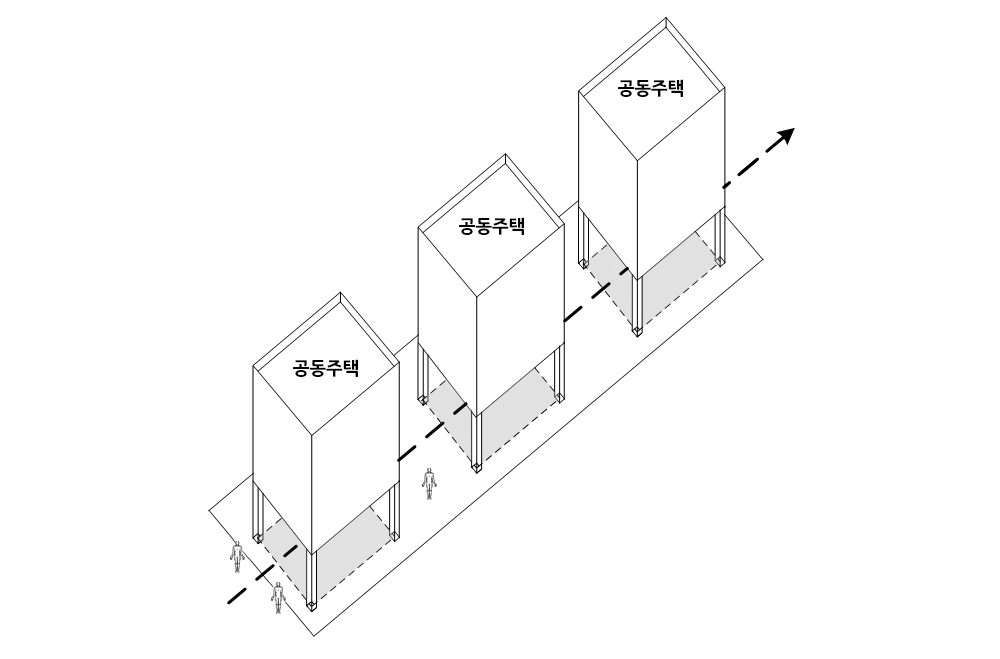 공동주택

공동주택

공동주택