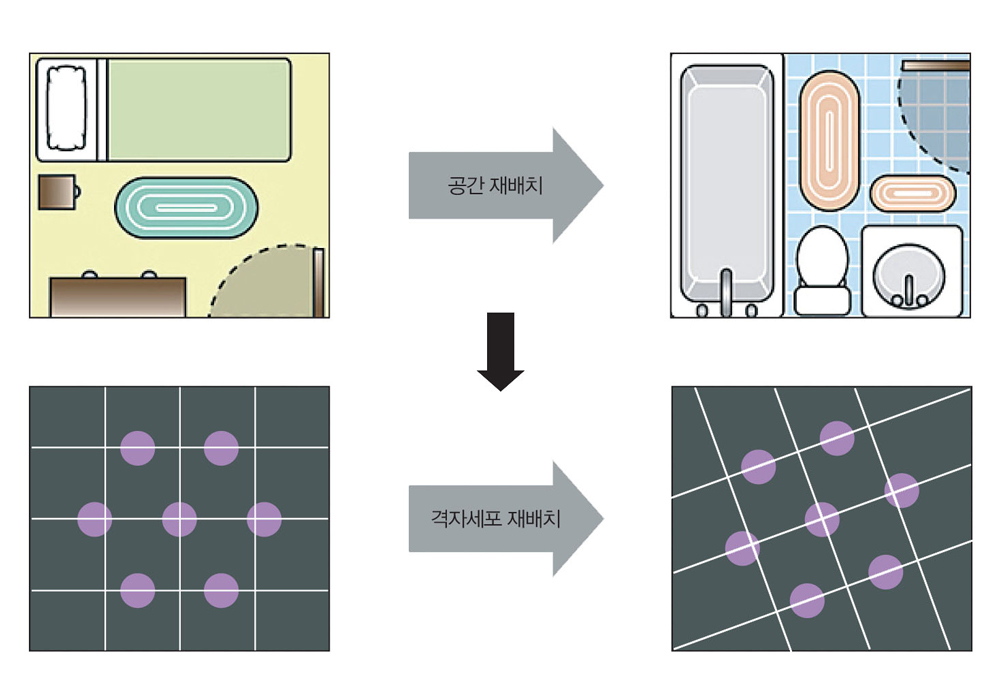 공간 재배치

격자세포 재배치